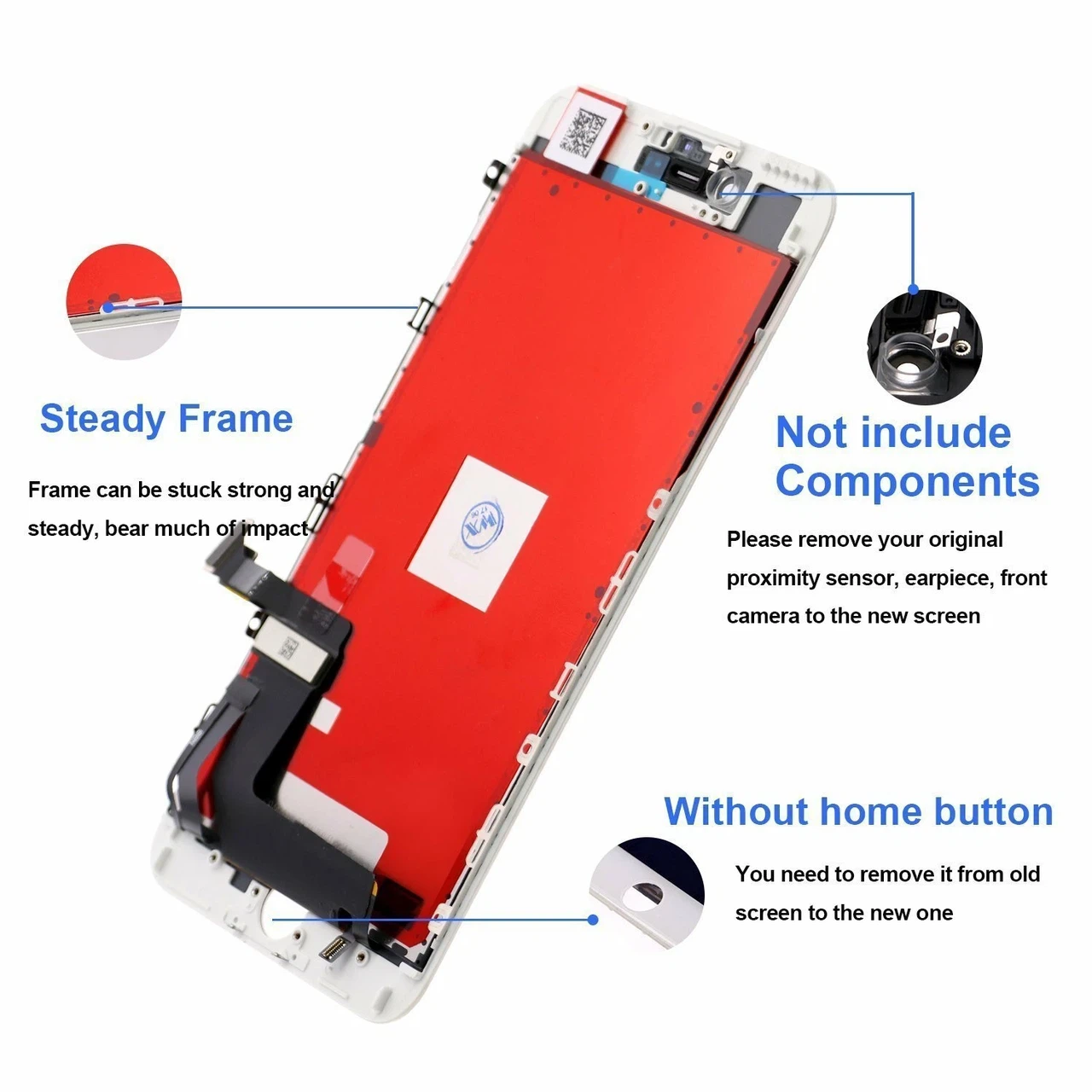 Steady Frame

Frame can be stuck strong and steady, bear much of impact

Not include Components

Please remove your original proximity sensor, earpiece, front camera to the new screen

Without home button

You need to remove it from old screen to the new one